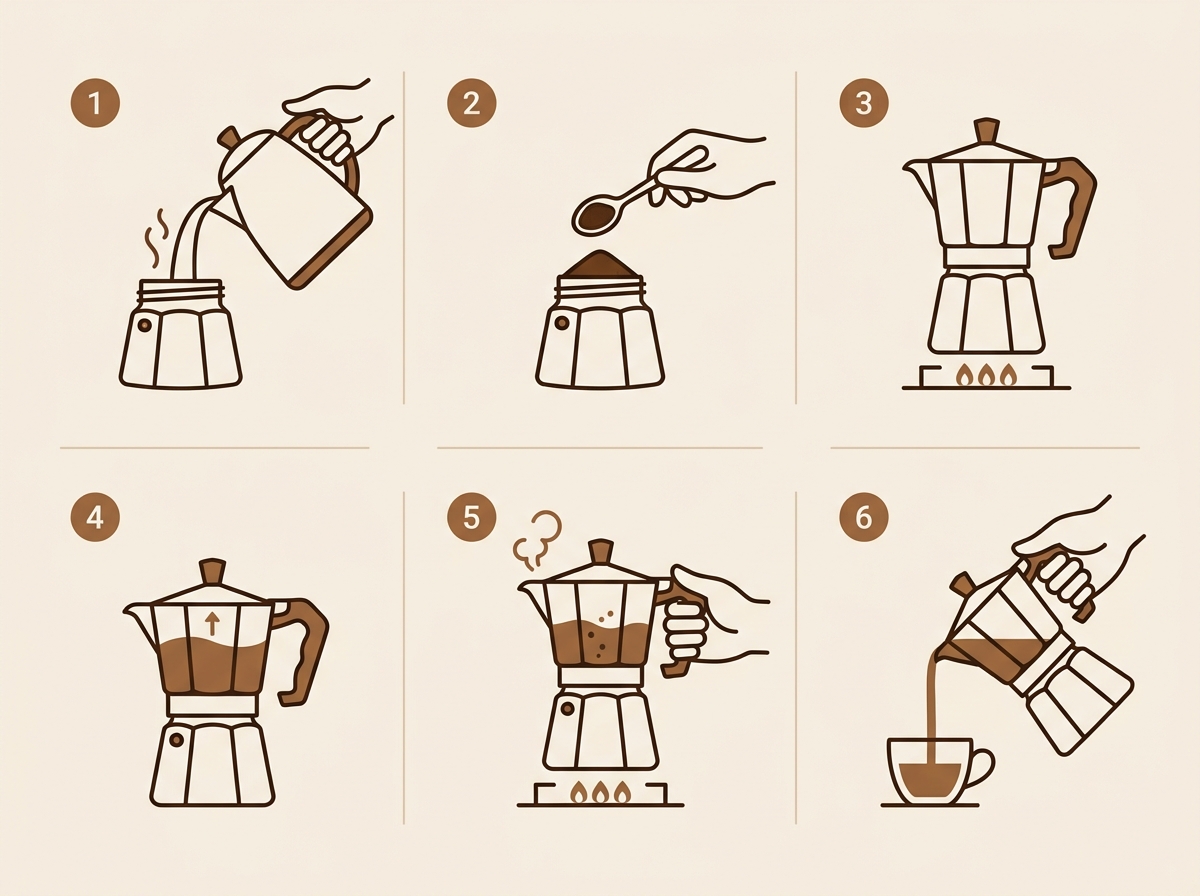 1
2
3
4
5
6